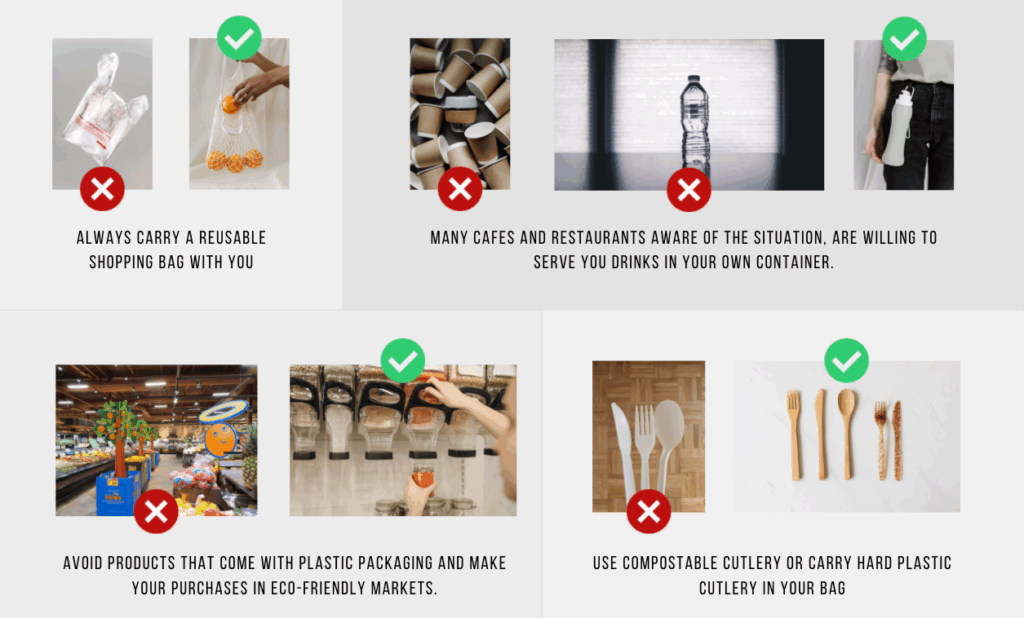 ALWAYS CARRY A REUSABLE SHOPPING BAG WITH YOU

MANY CAFES AND RESTAURANTS AWARE OF THE SITUATION, ARE WILLING TO SERVE YOU DRINKS IN YOUR OWN CONTAINER.

AVOID PRODUCTS THAT COME WITH PLASTIC PACKAGING AND MAKE YOUR PURCHASES IN ECO-FRIENDLY MARKETS.

USE COMPOSTABLE CUTLERY OR CARRY HARD PLASTIC CUTLERY IN YOUR BAG